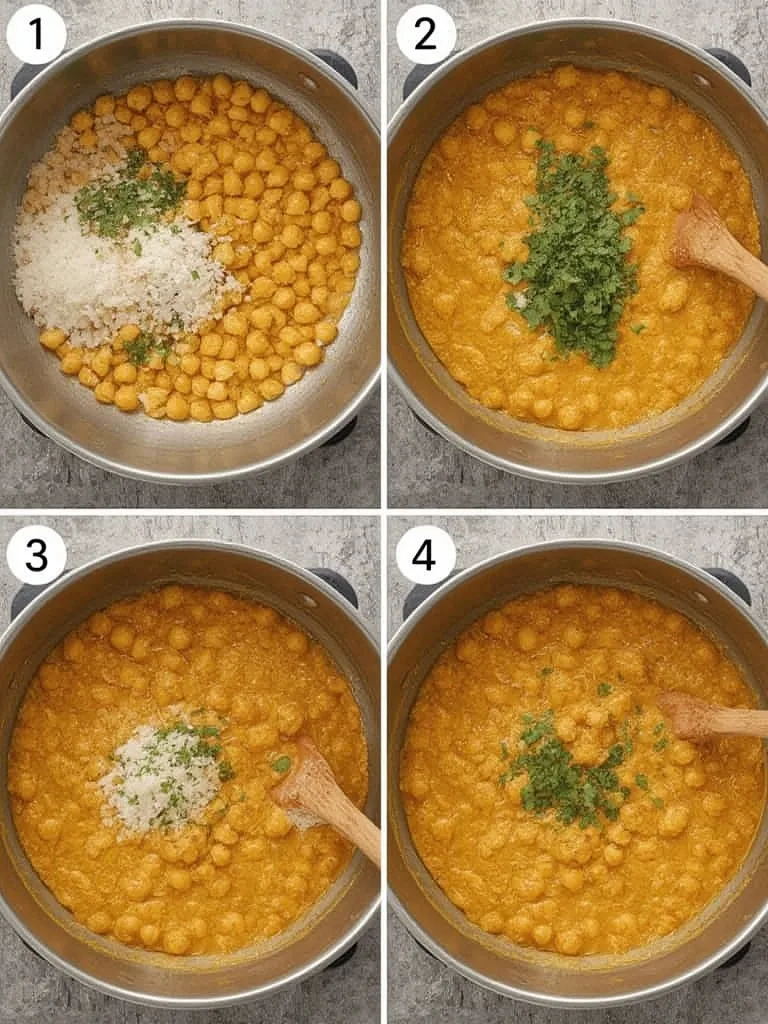 1

2

3

4