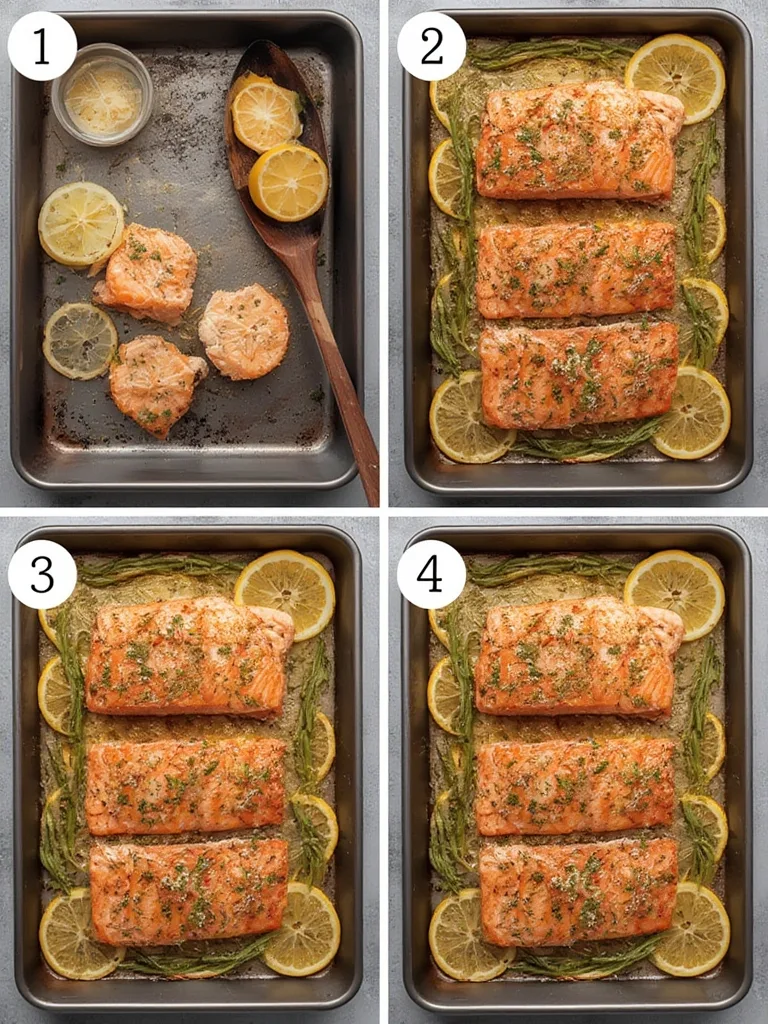 1
2
3
4