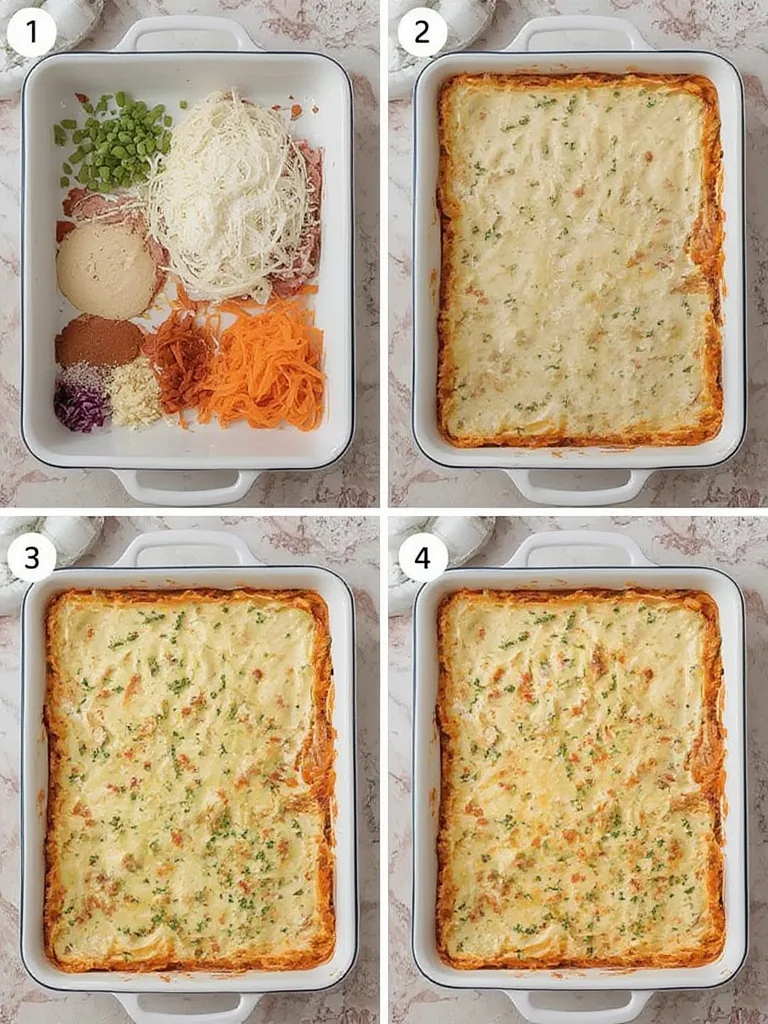 1

2

3

4