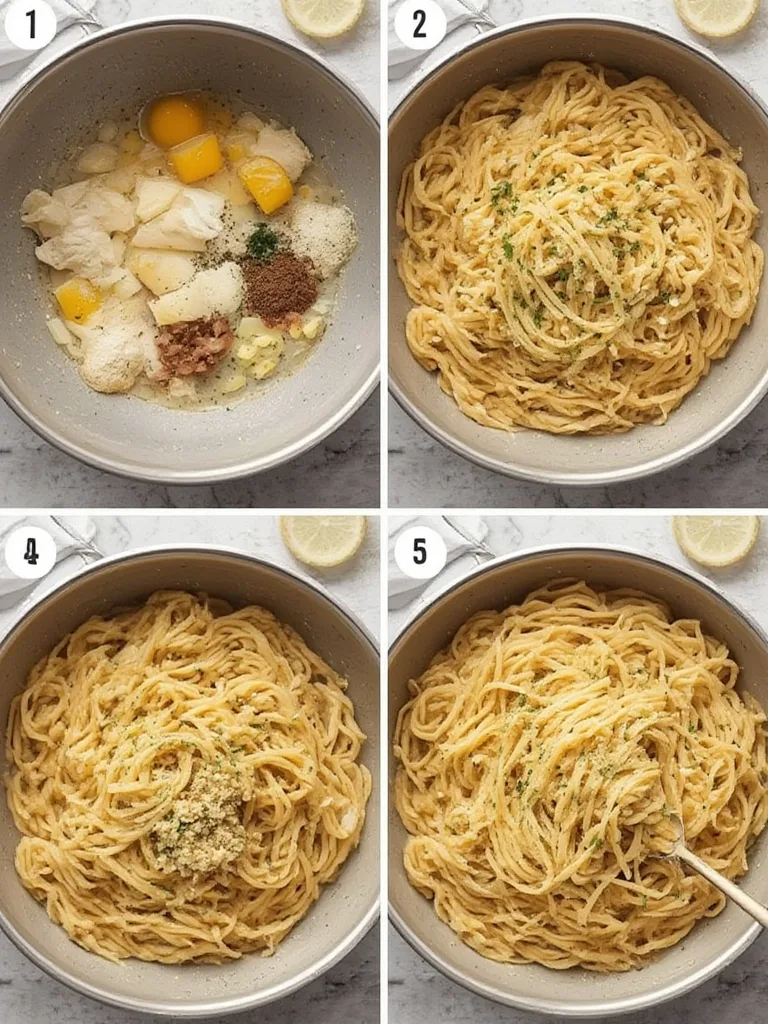 1

2

4

5