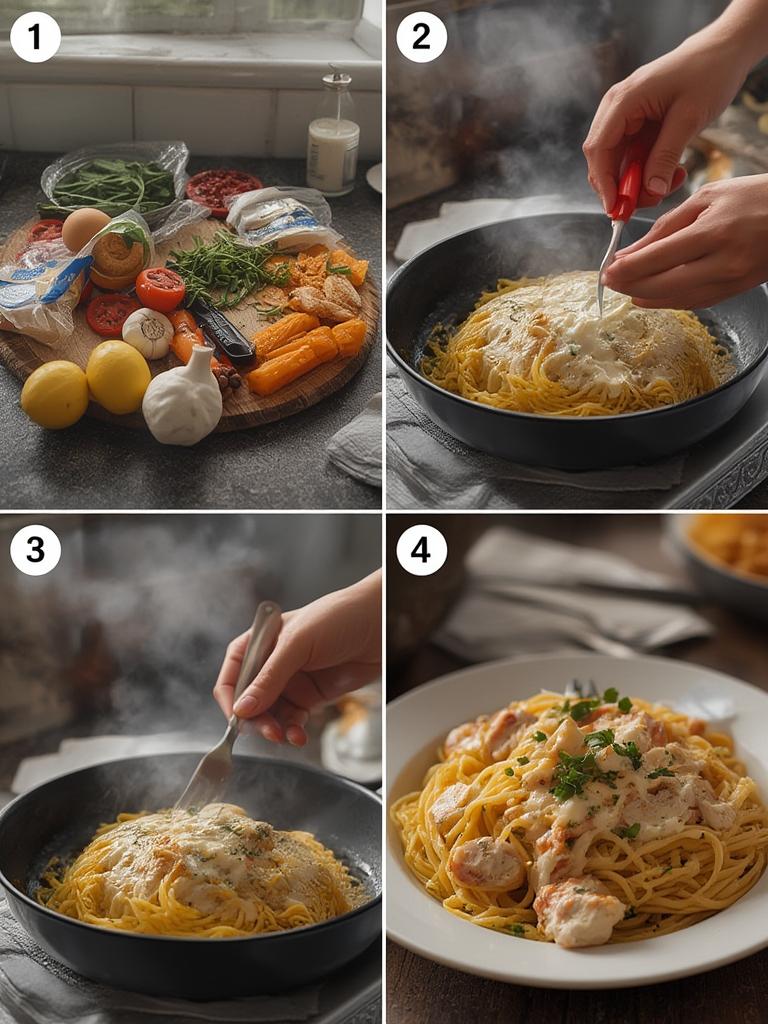 1
2
3
4