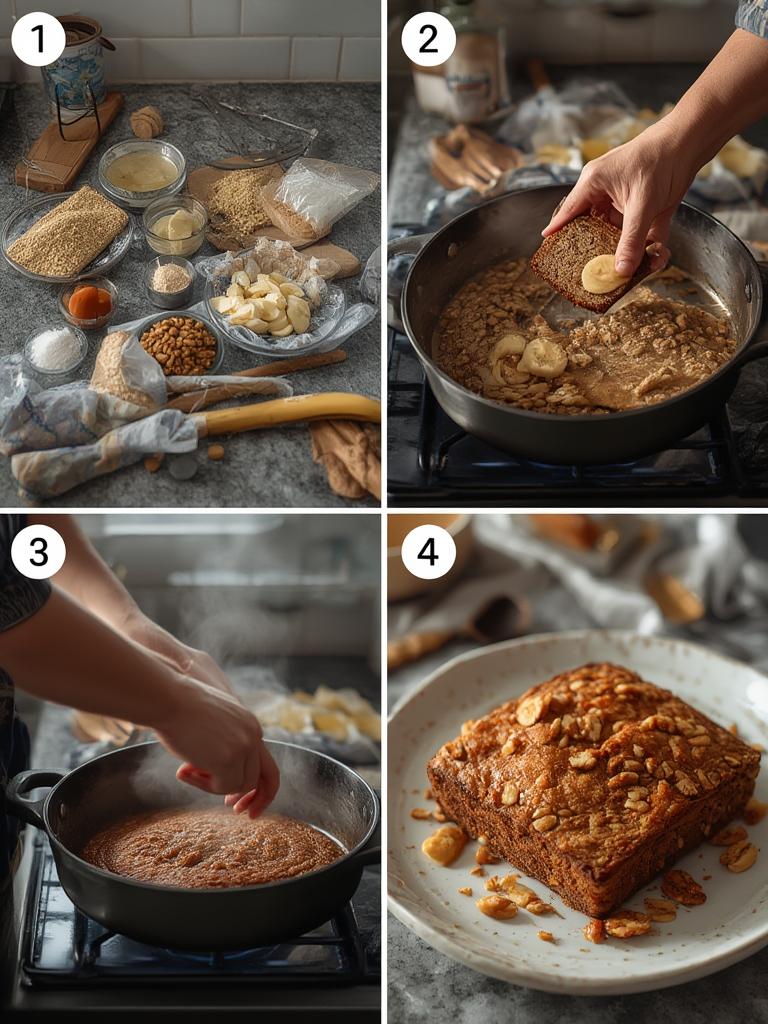 1

2

3

4