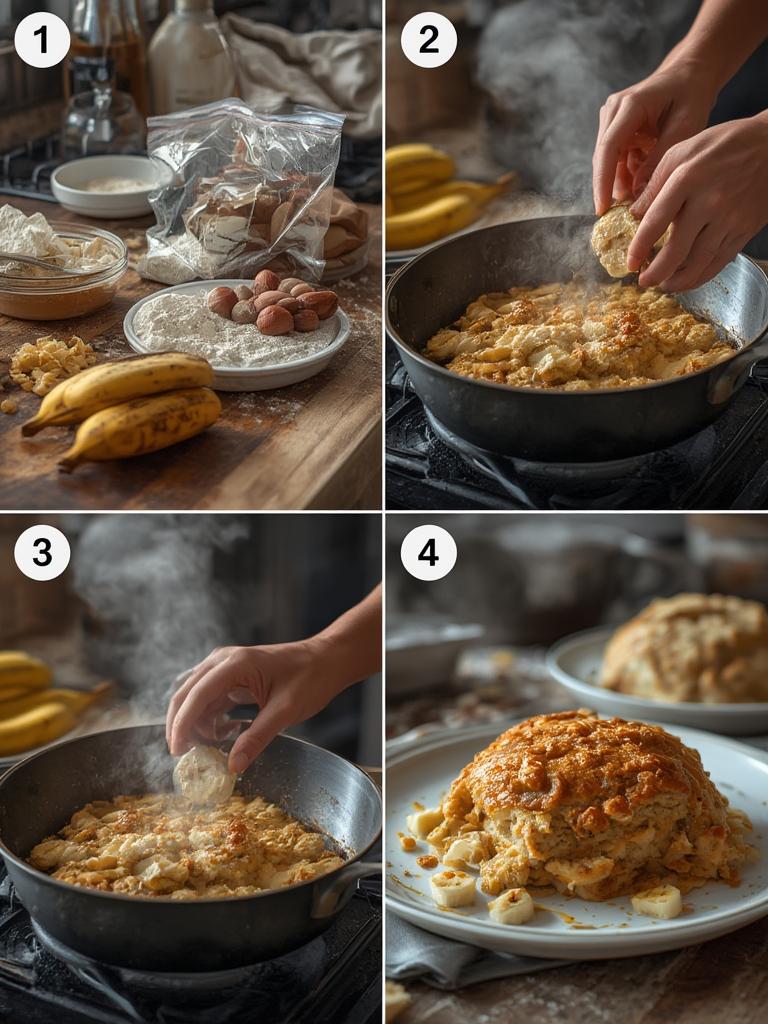 1
2
3
4