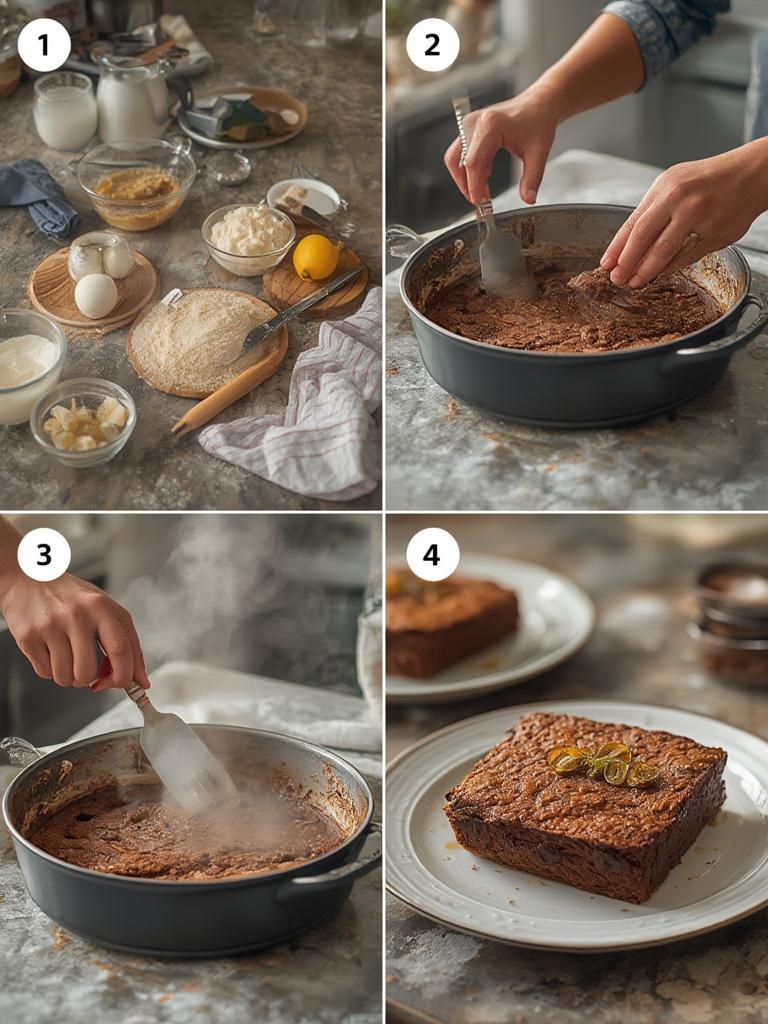 1

2

3

4