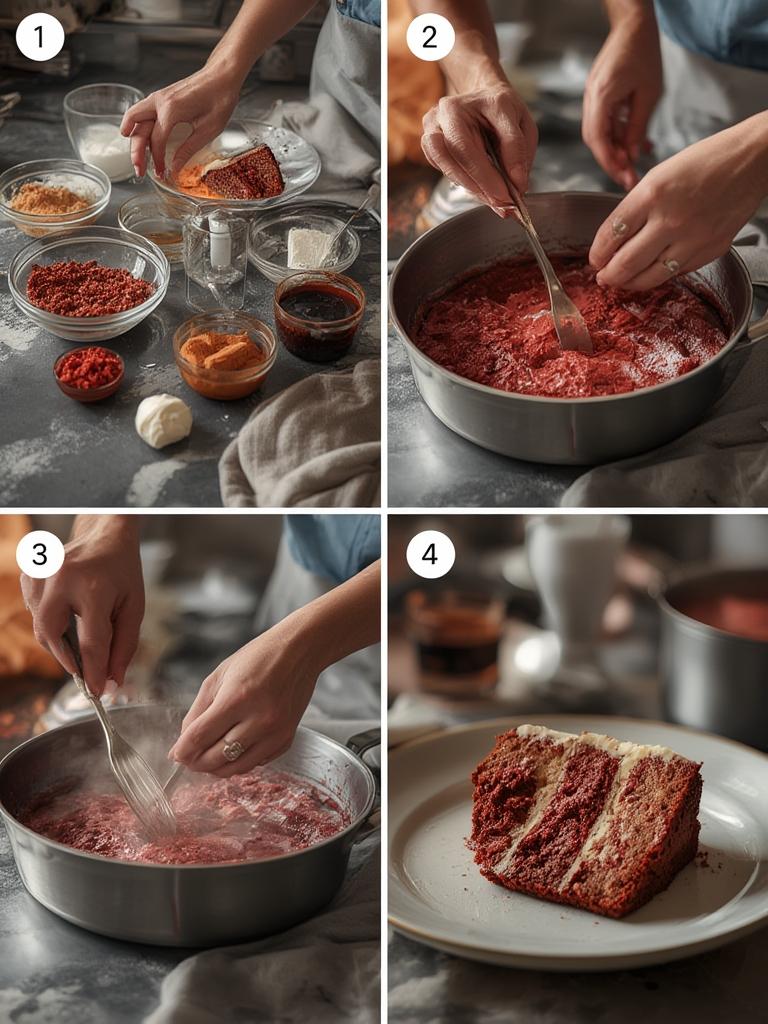 1

2

3

4