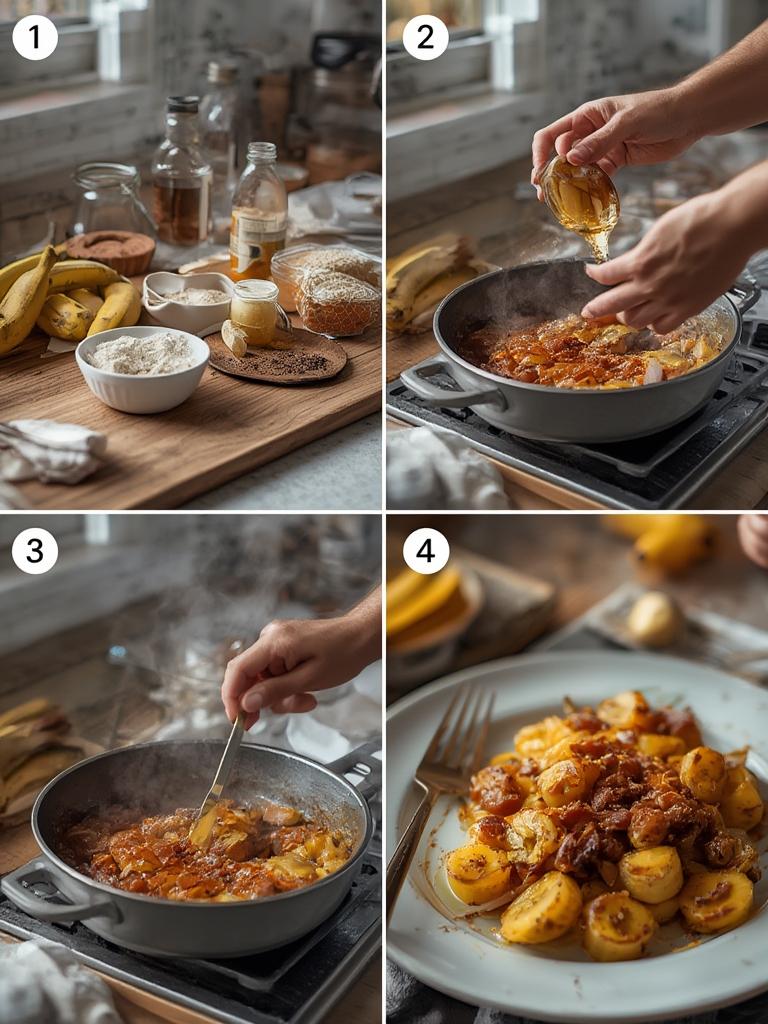 1

2

3

4