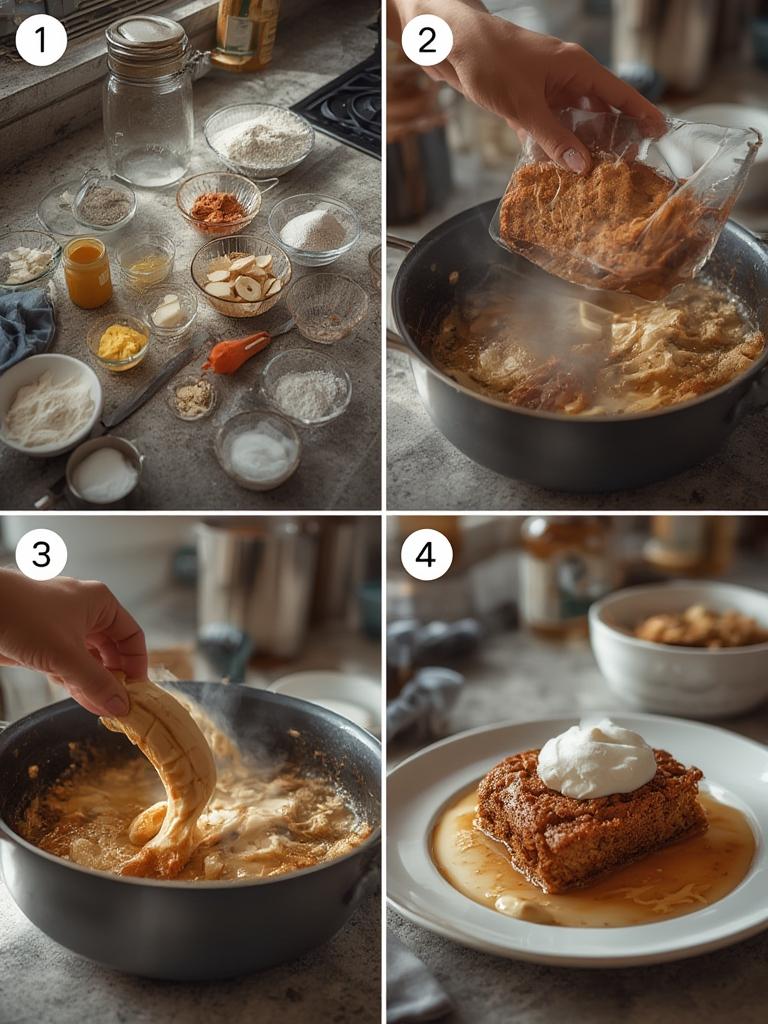 1
2
3
4