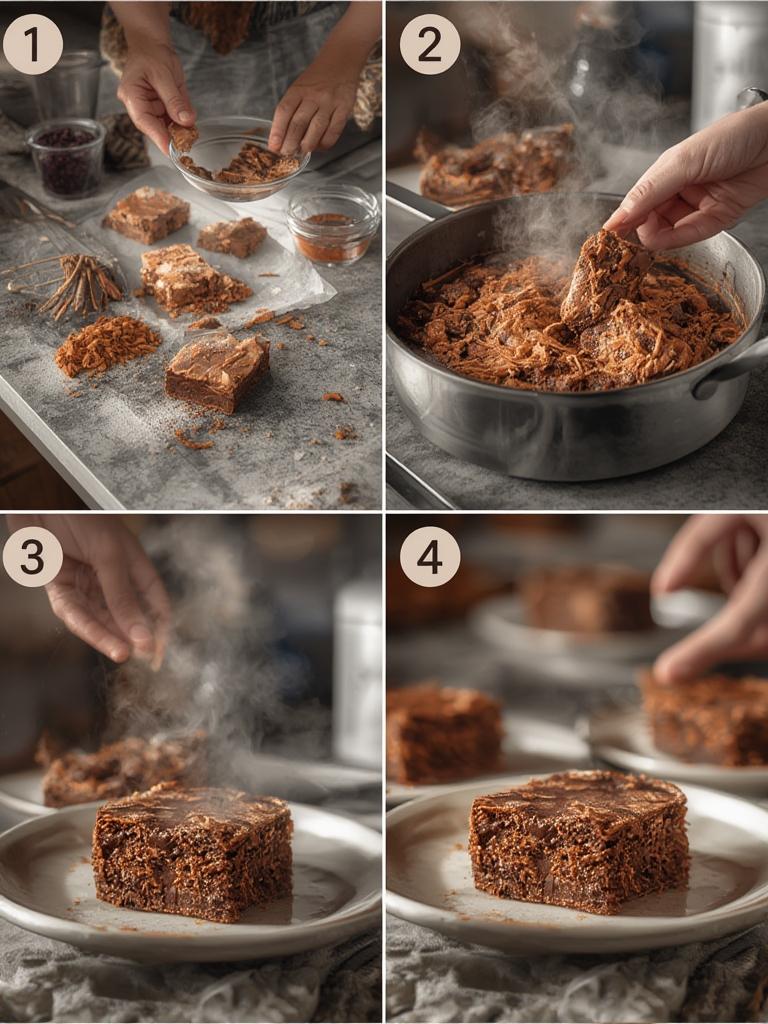 1
2
3
4