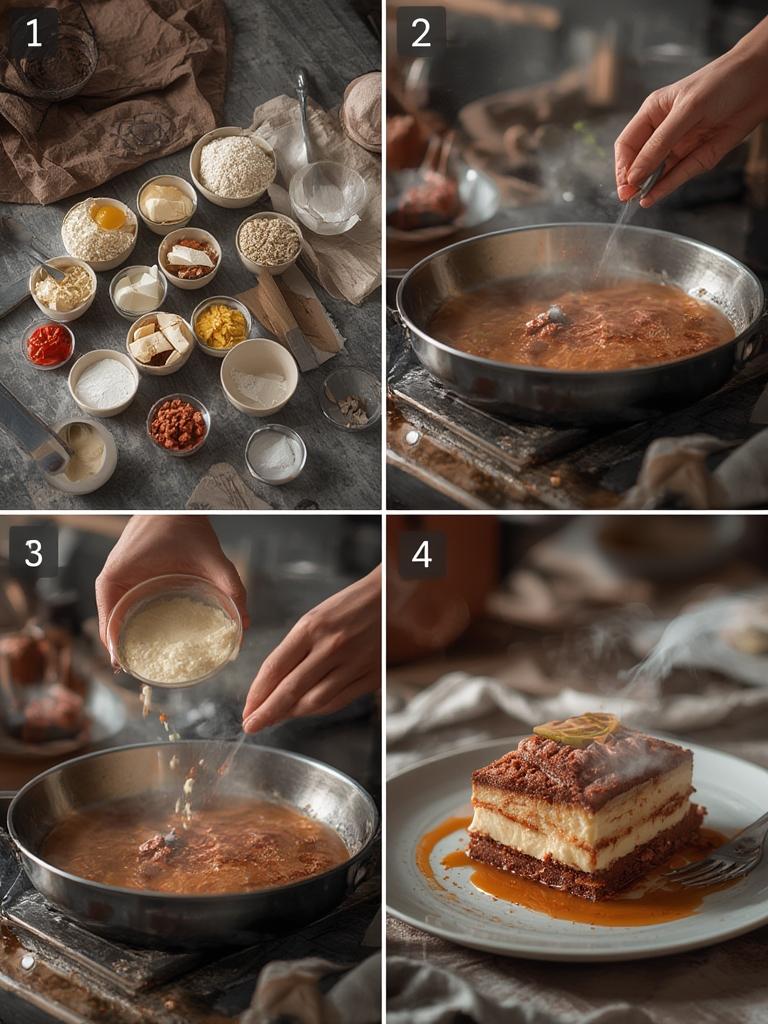 1

2

3

4