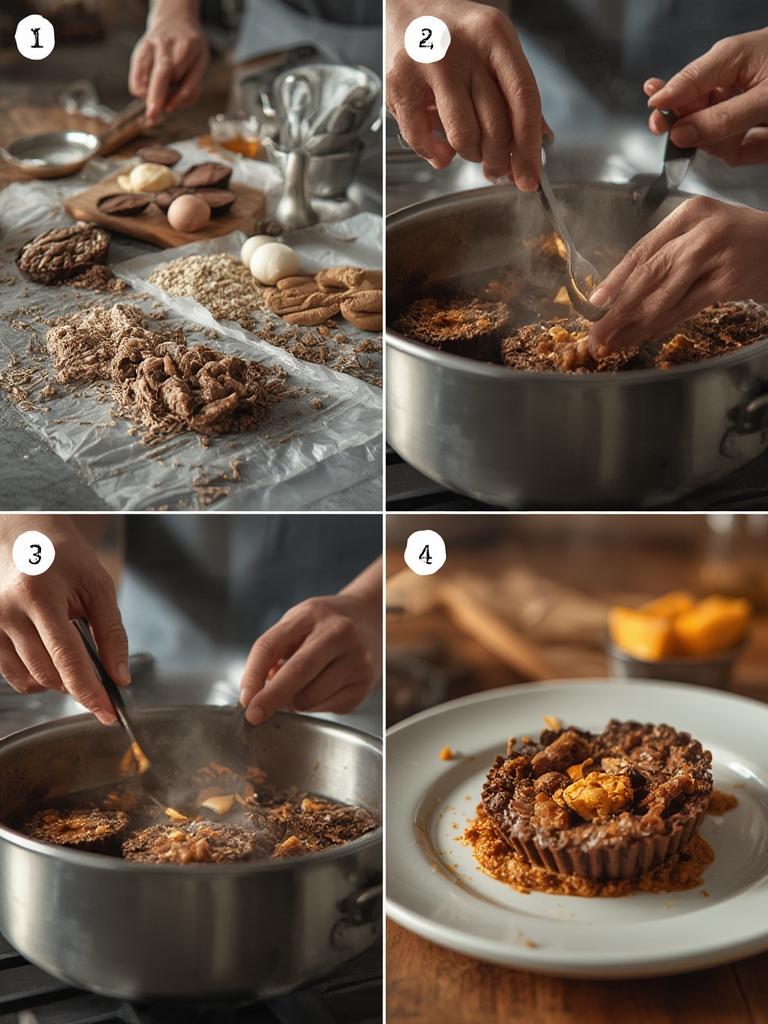 1

2

3

4