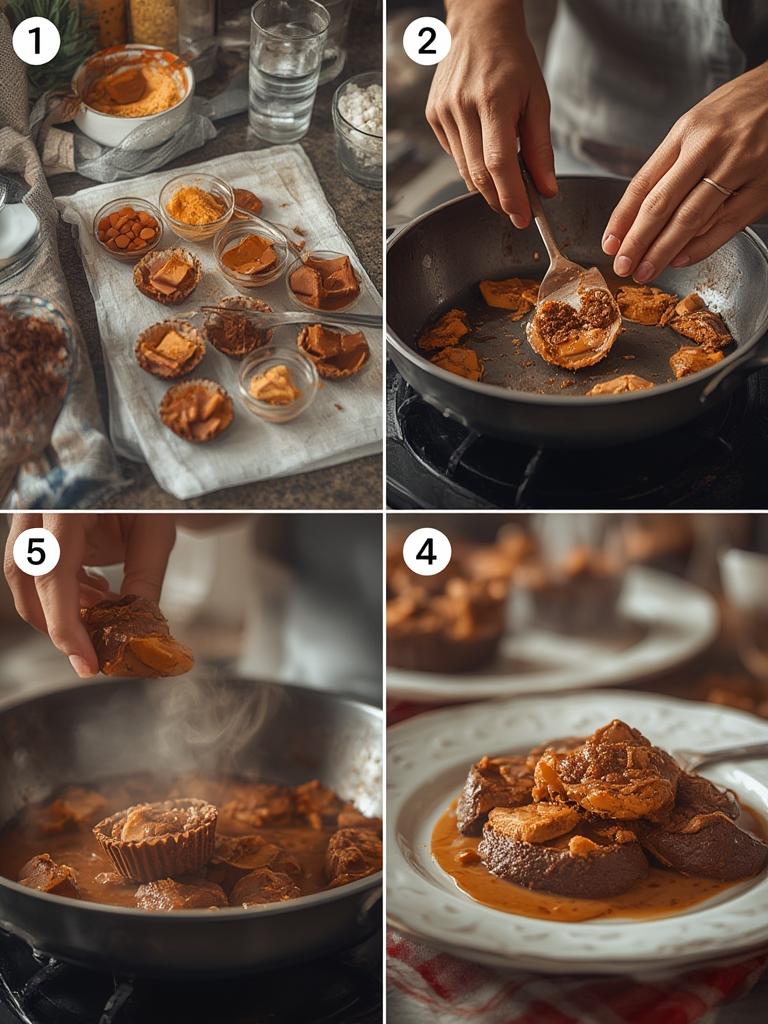 1

2

5

4