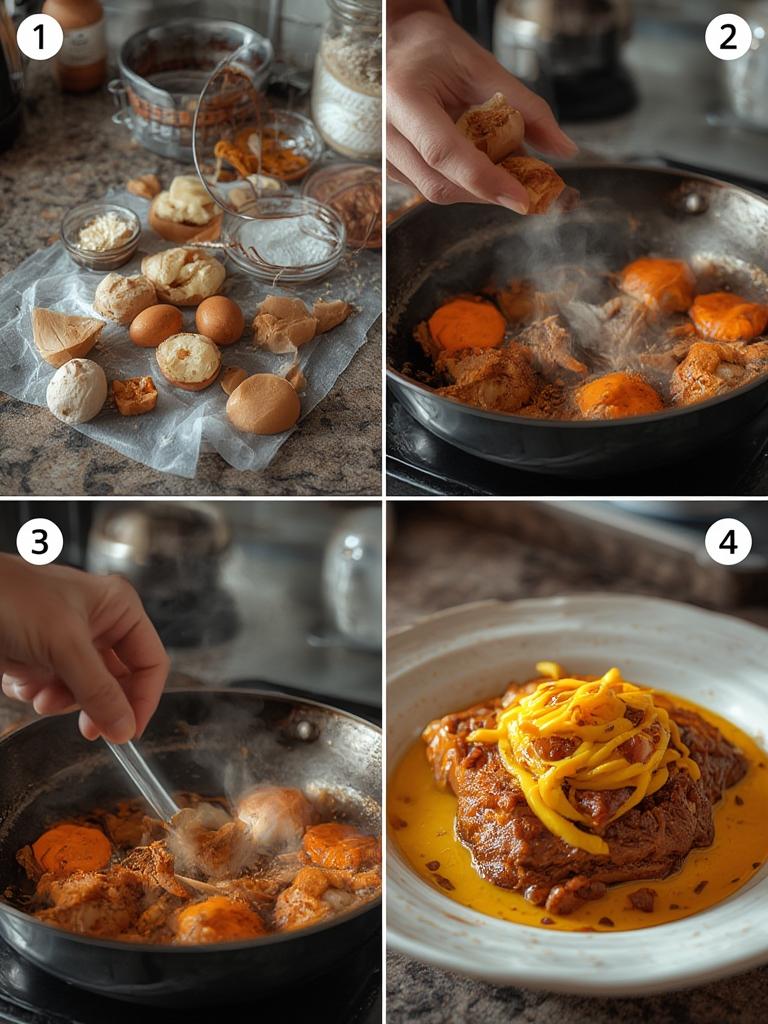 1
2
3
4