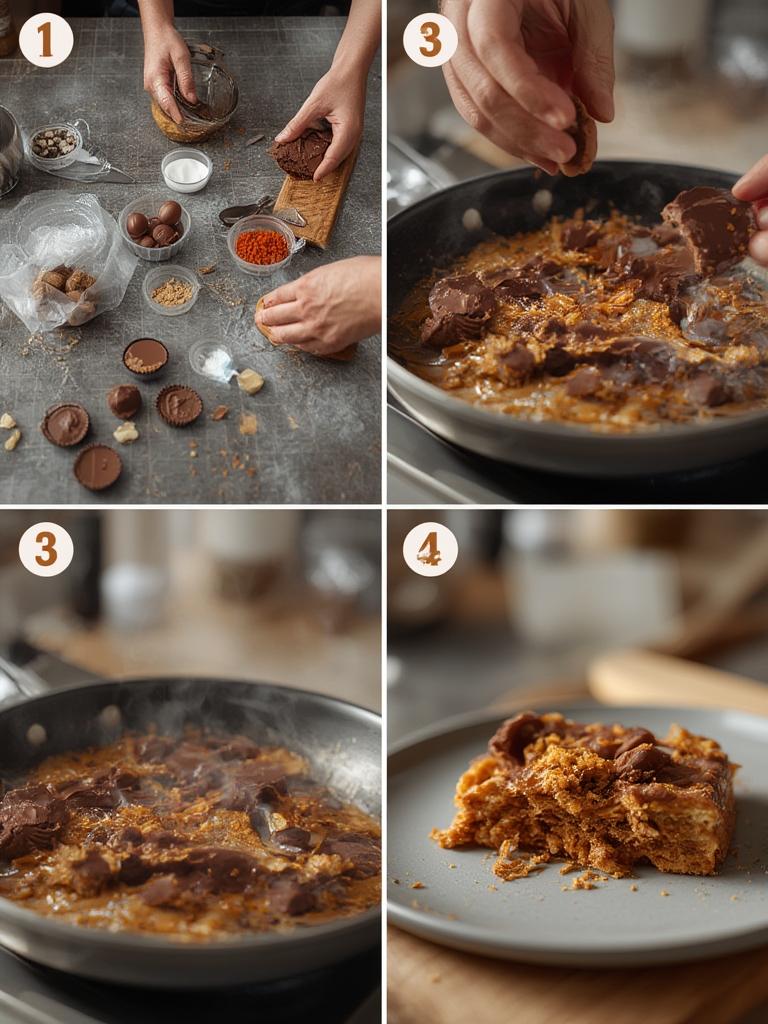 1

3

3

4