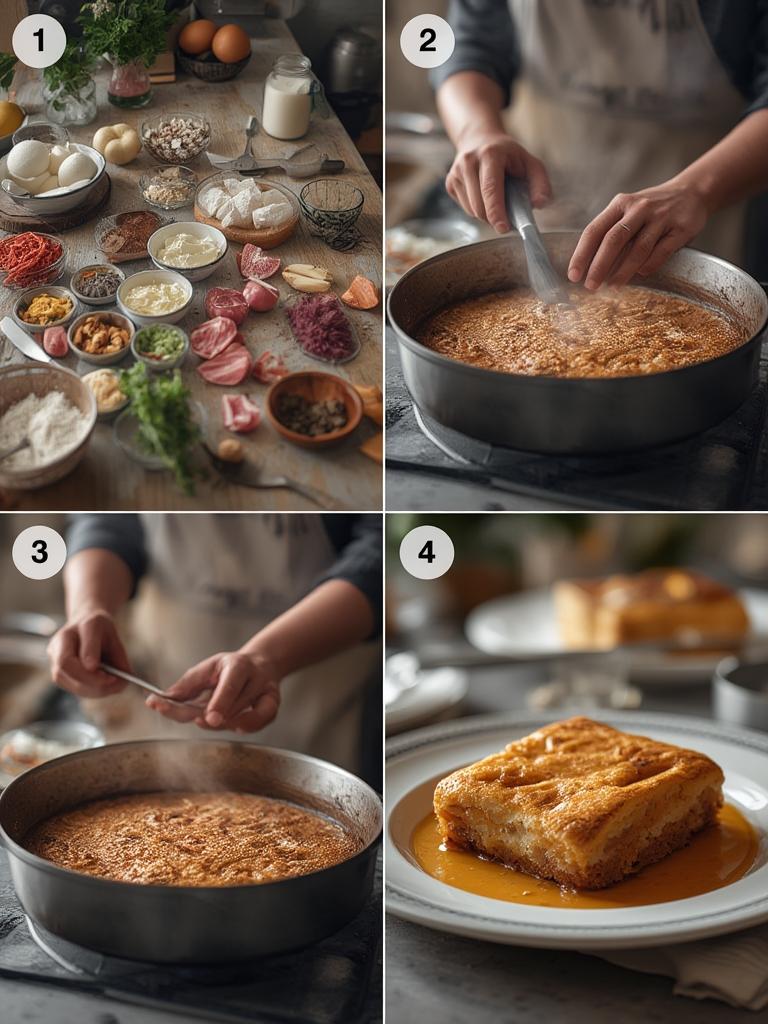 1

2

3

4