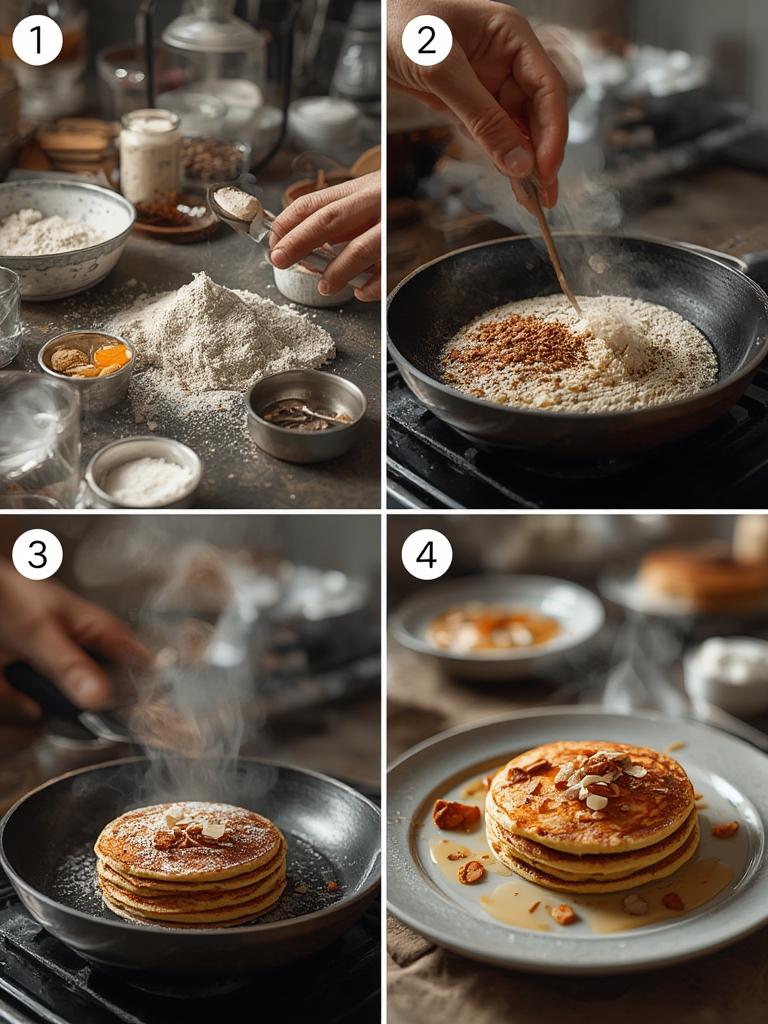 1

2

3

4