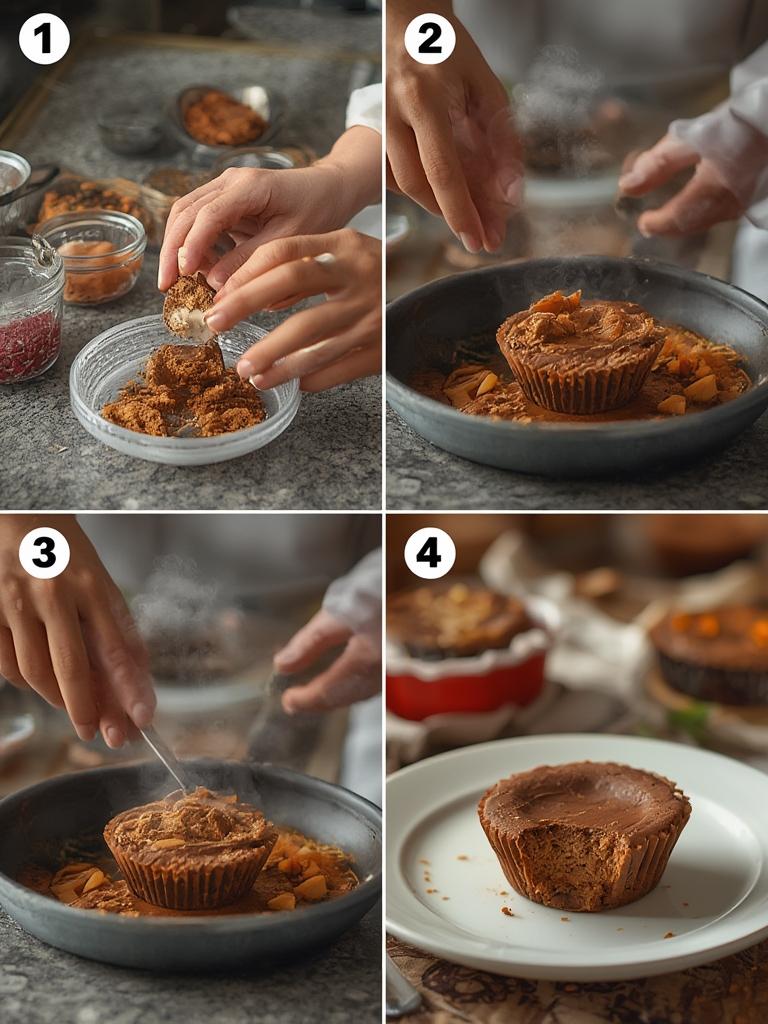 1
2
3
4