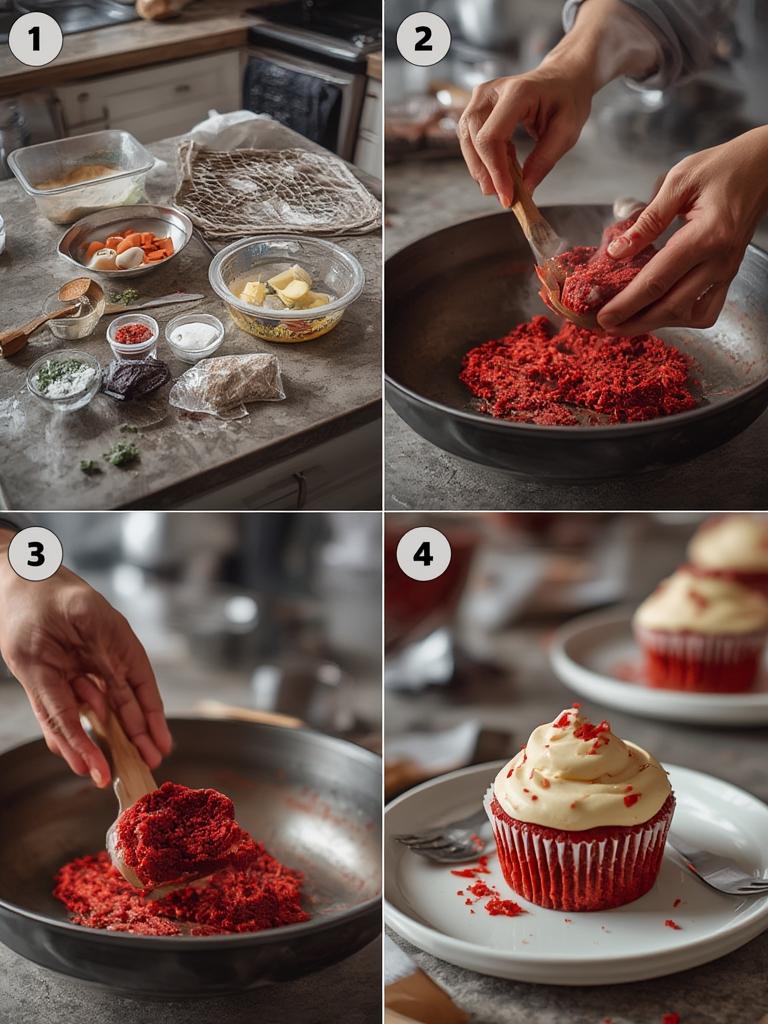 1
2
3
4