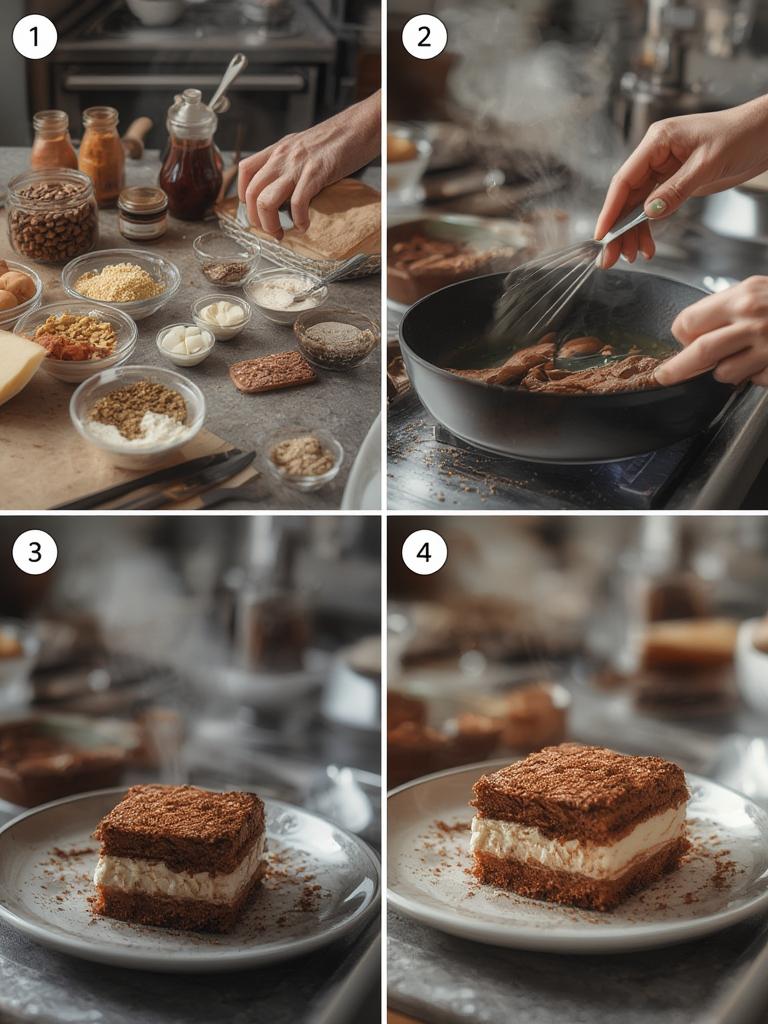 1

2

3

4