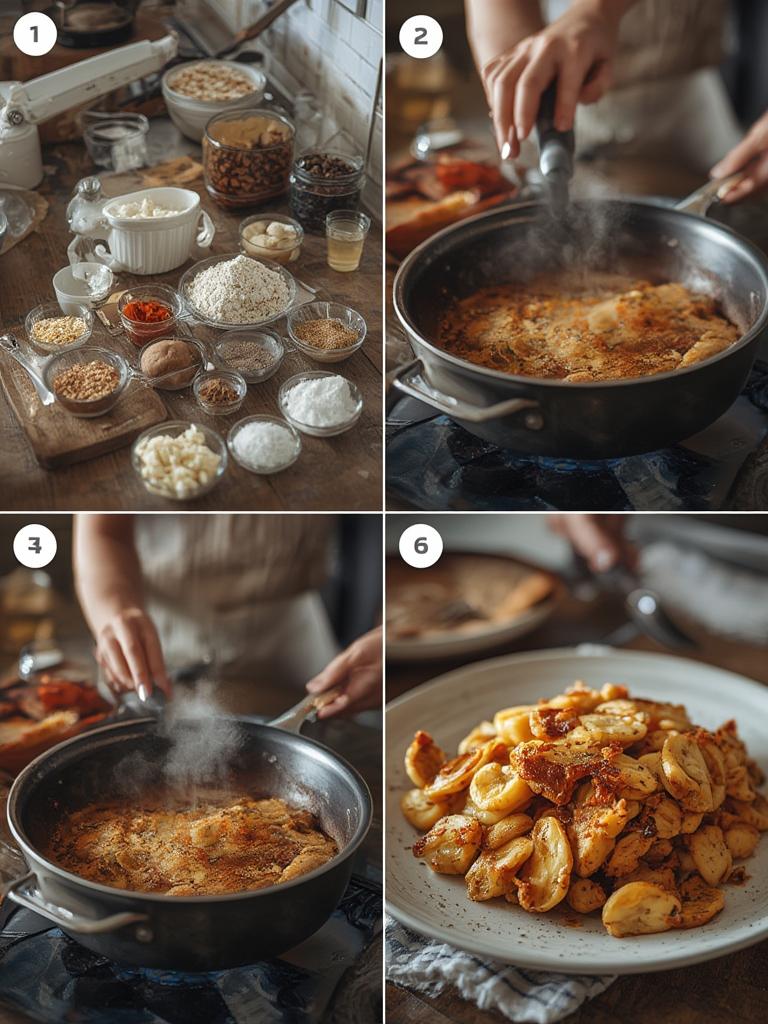 1
2
3
6