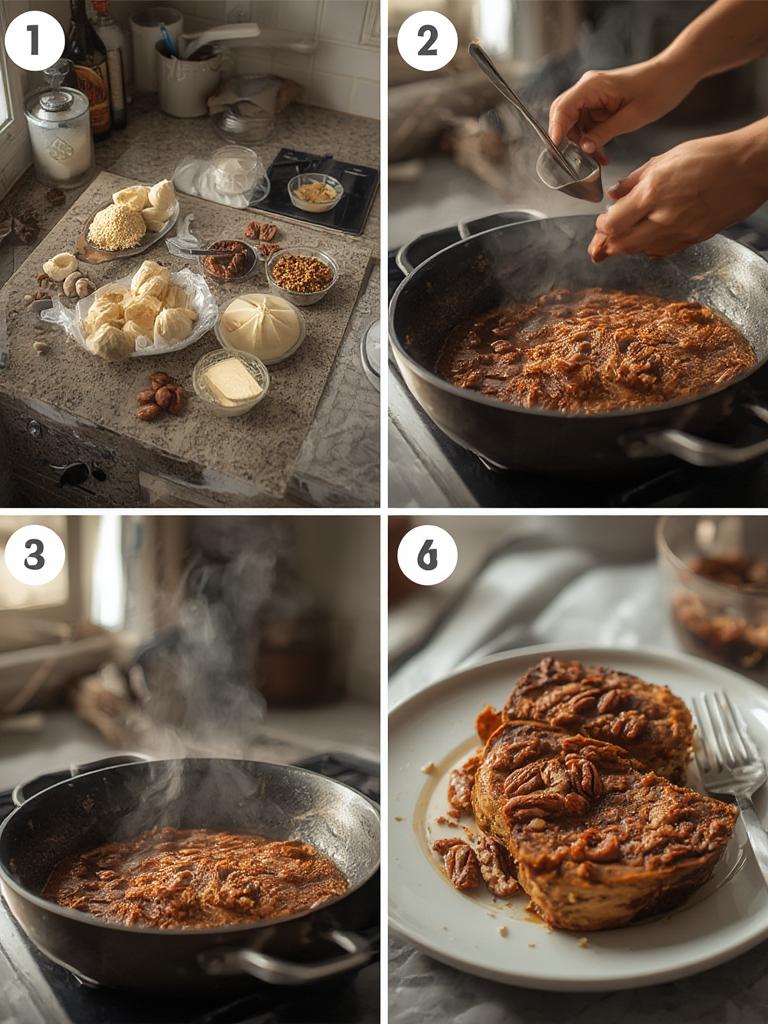 1
2
3
6