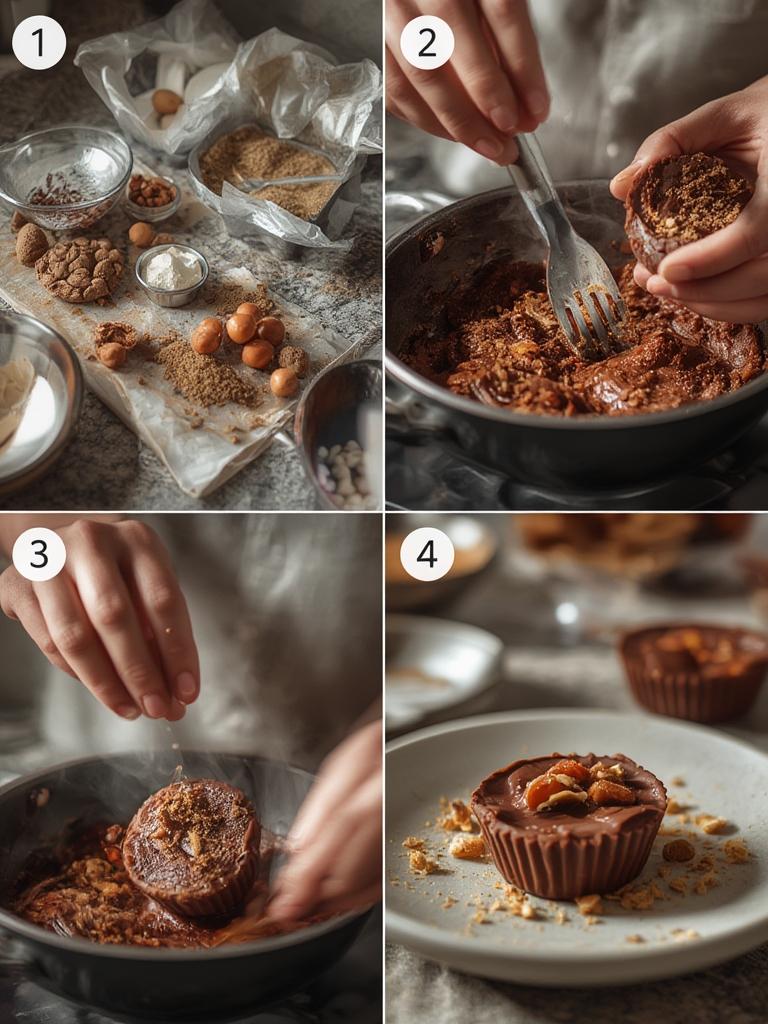 1
2
3
4