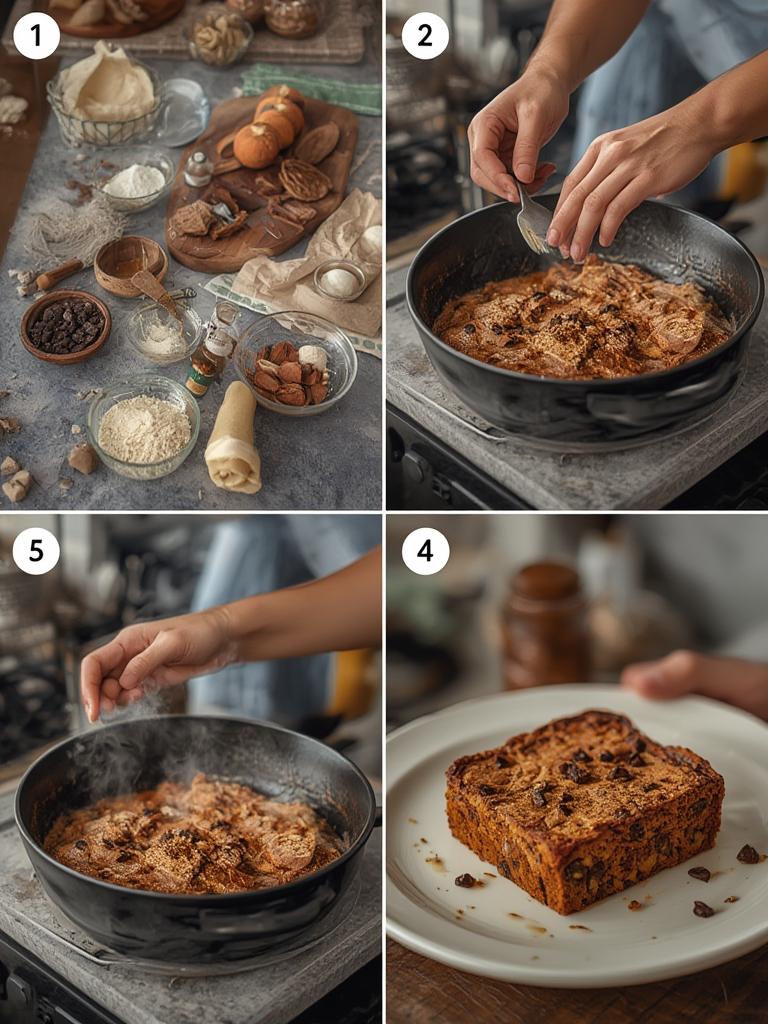 1

2

5

4