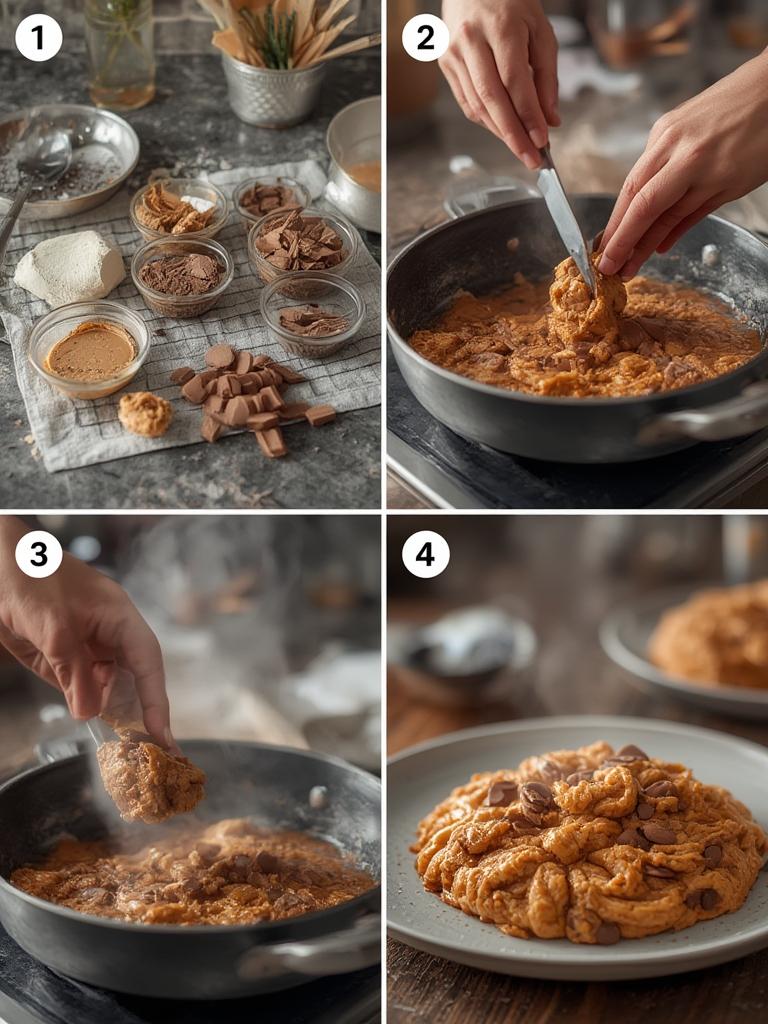 1

2

3

4