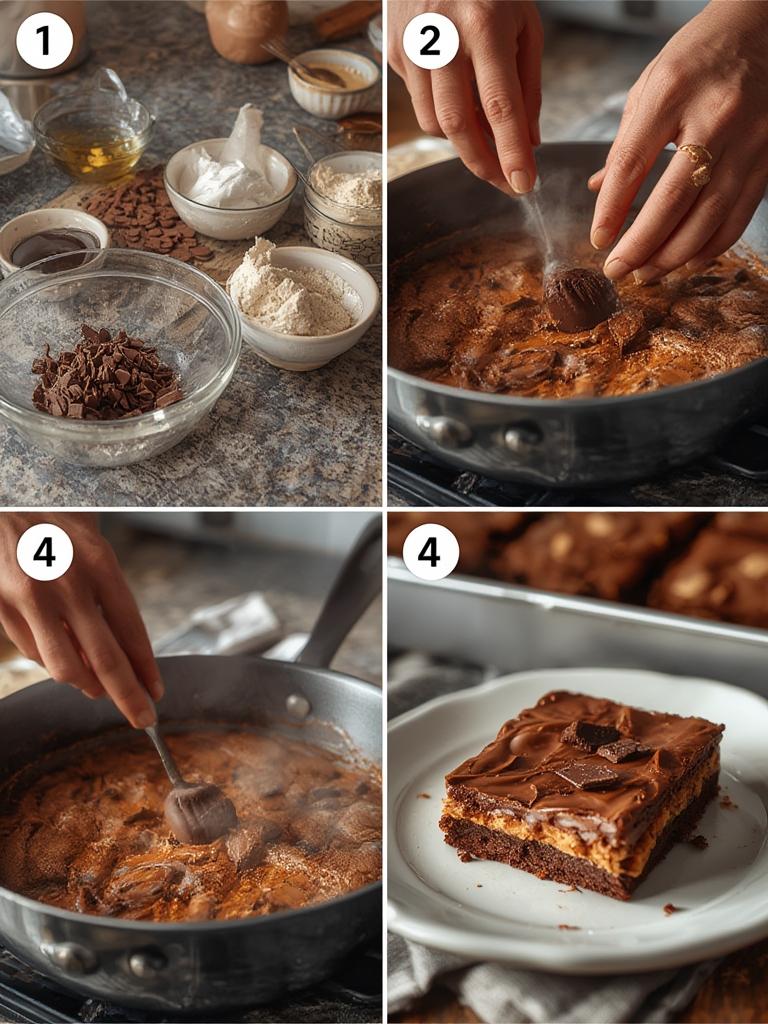 1

2

4

4