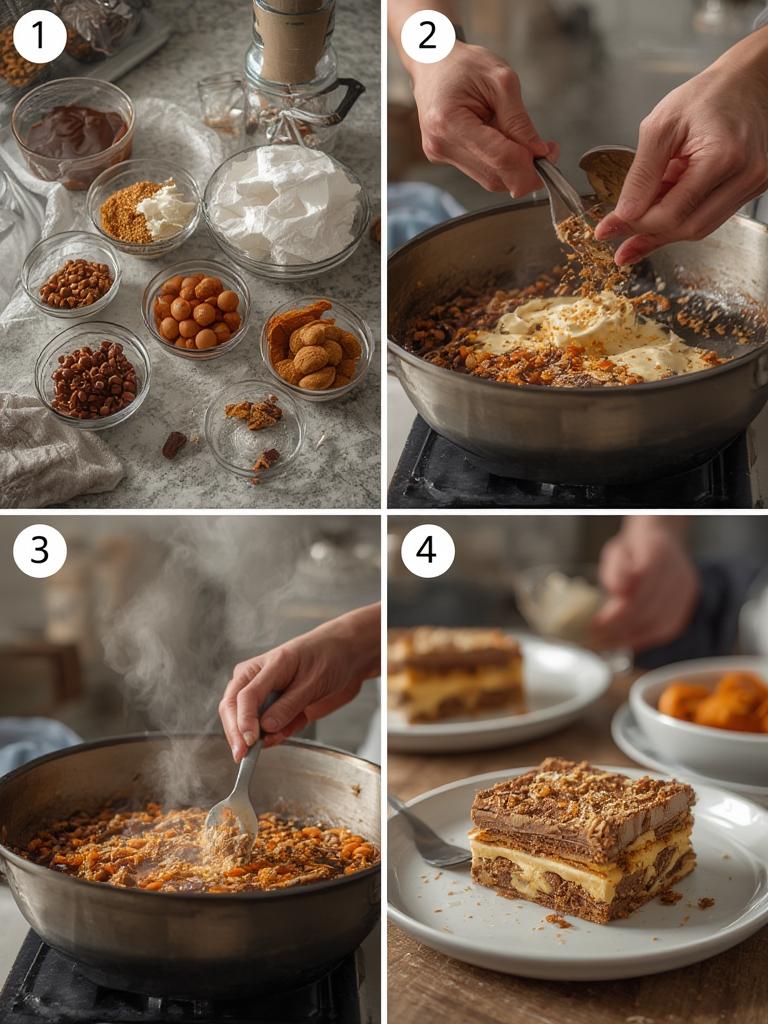 1
2
3
4