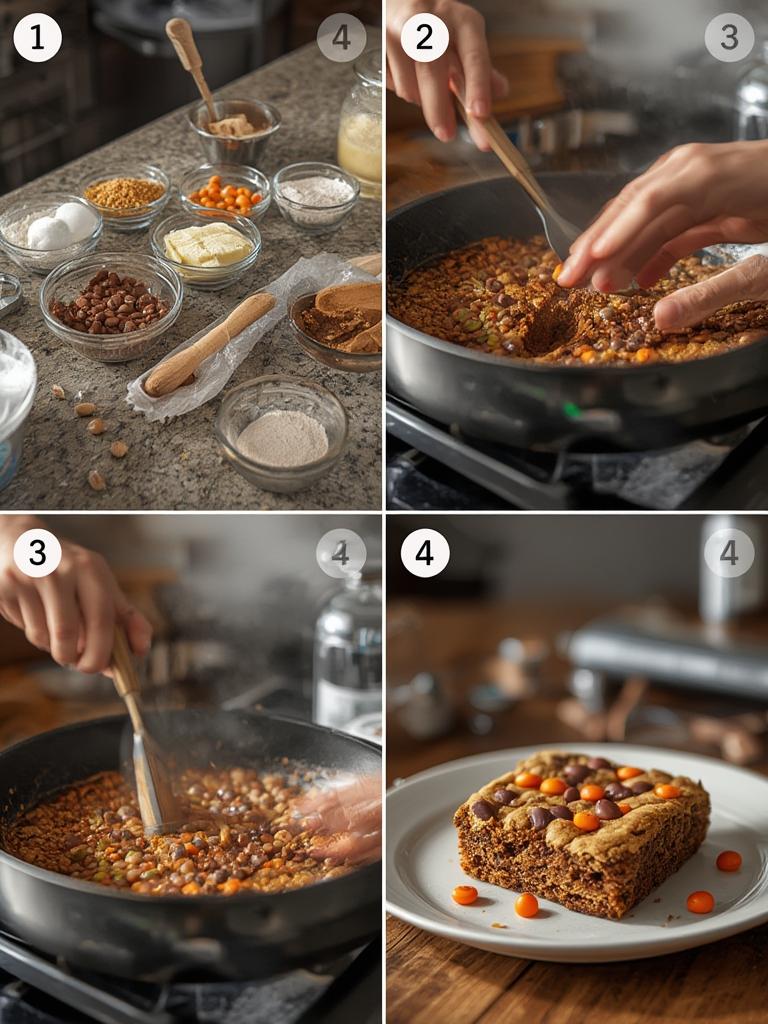 1
4
2
3
3
4
4
4