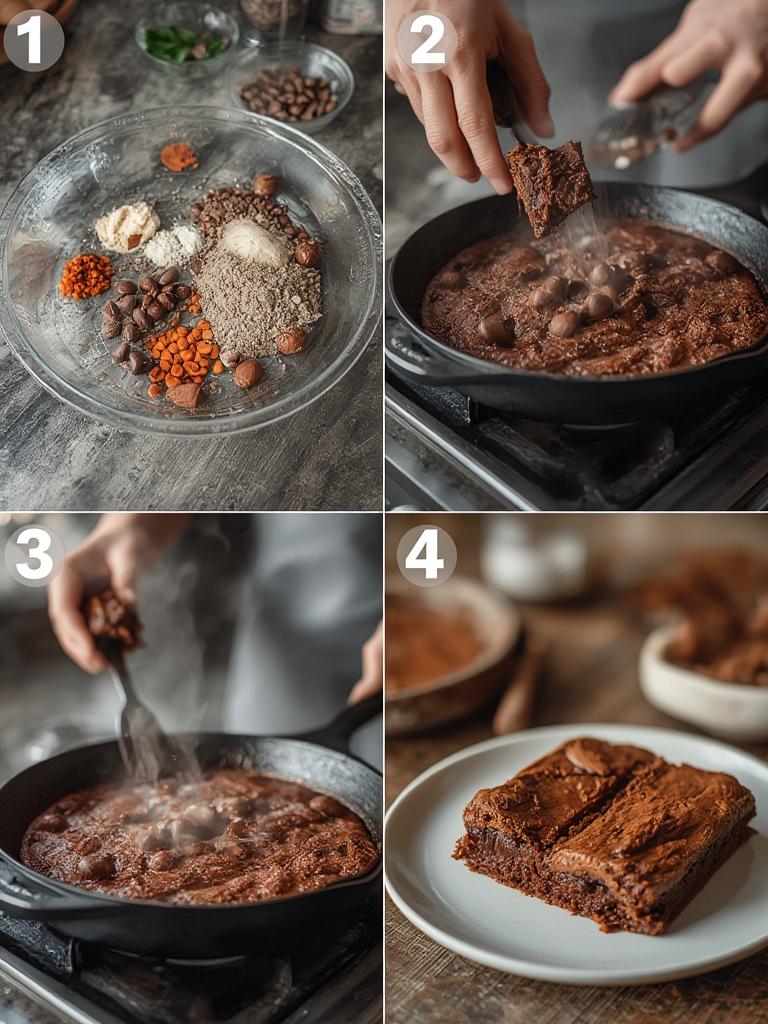 1

2

3

4