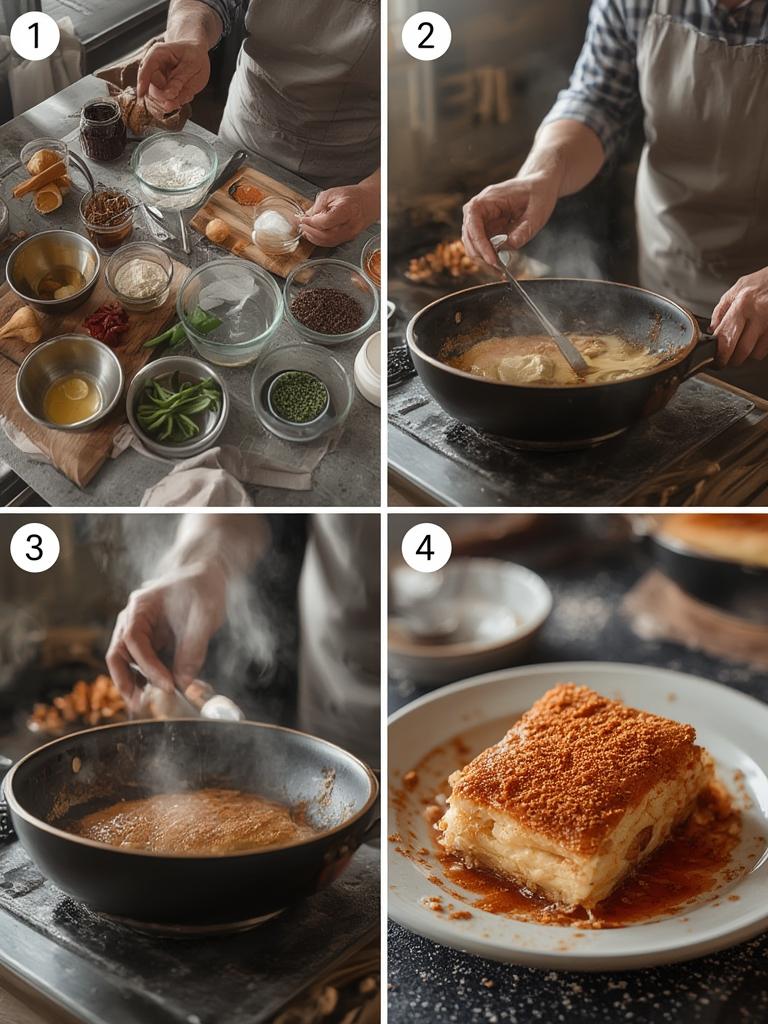 1

2

3

4