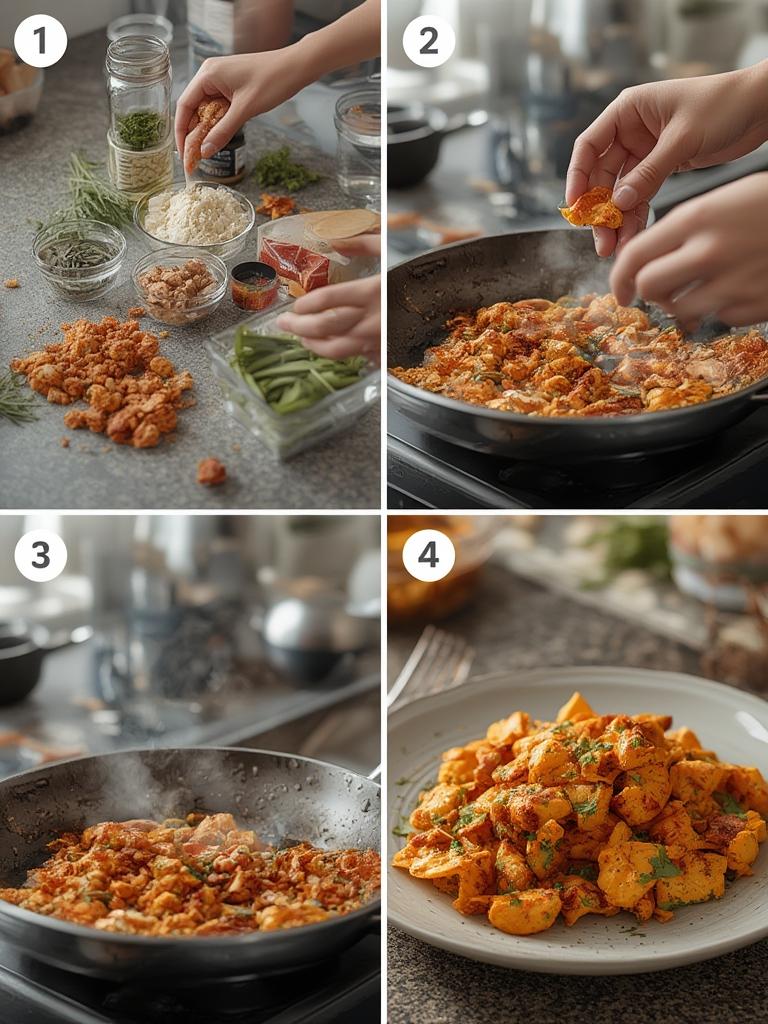 1

2

3

4