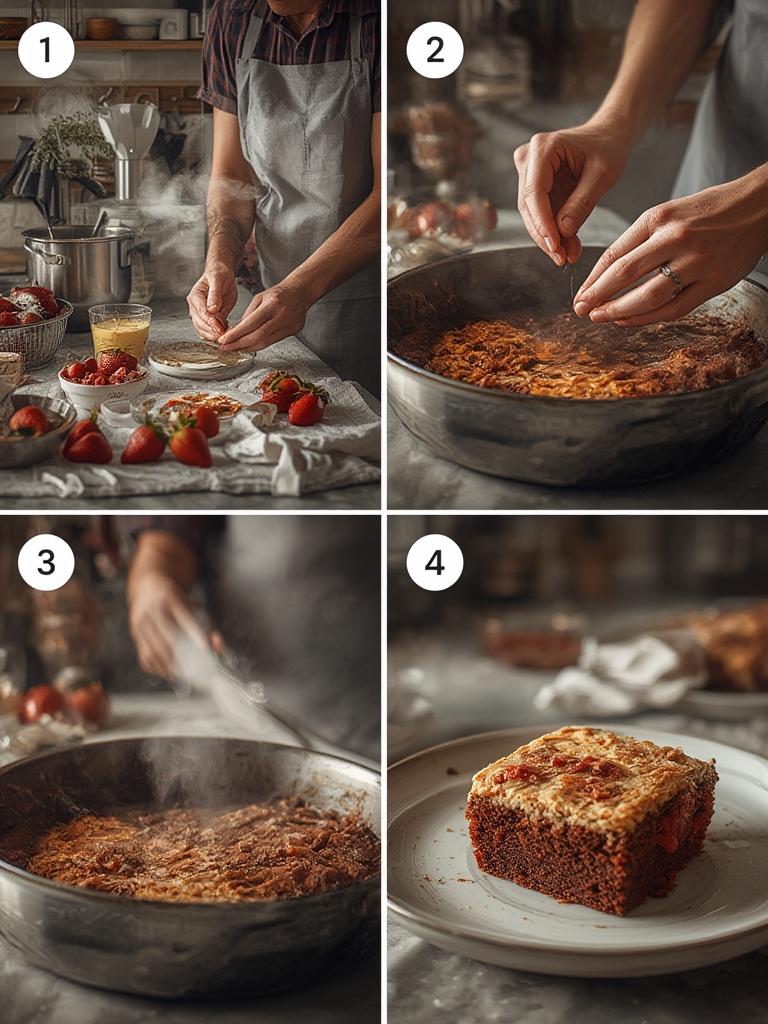 1
2
3
4