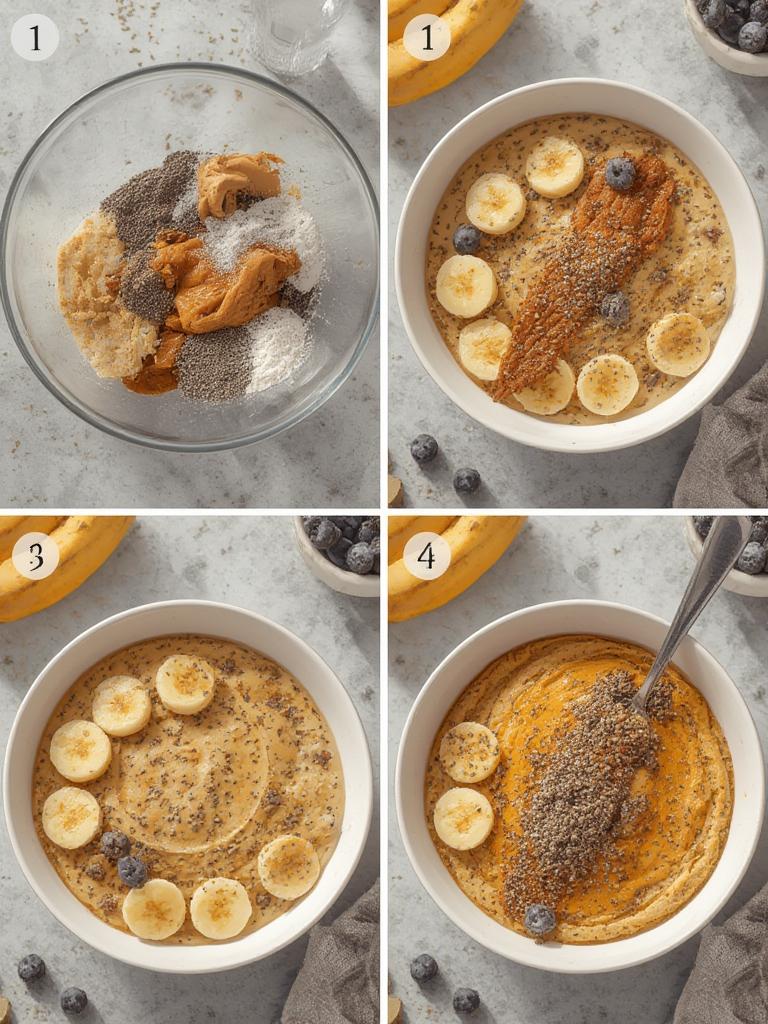 1

1

3

4