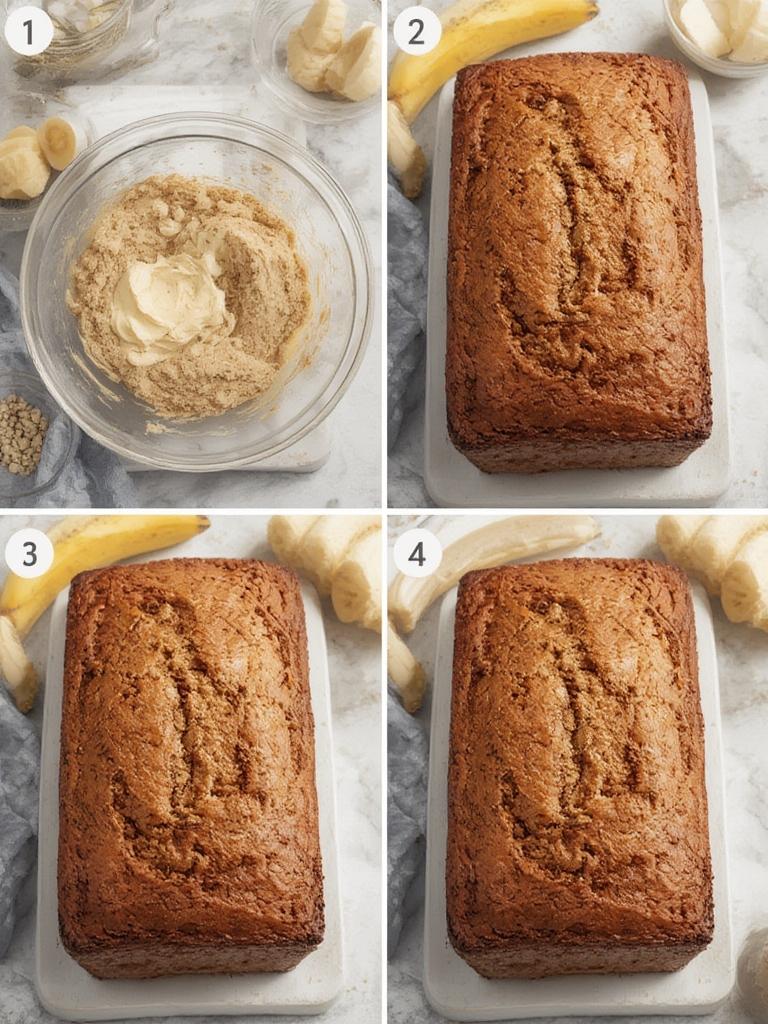 1
2
3
4